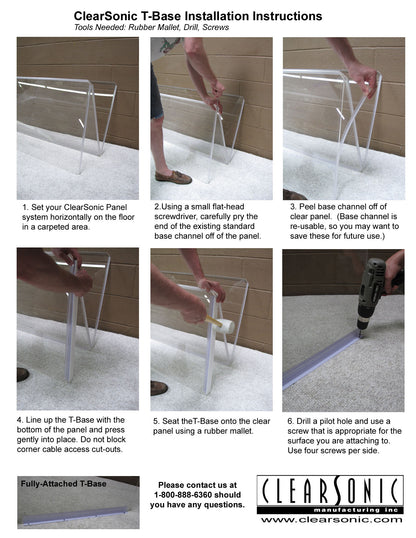 ClearSonic T-Base Installation Instructions
Tools Needed: Rubber Mallet, Drill, Screws

1. Set your ClearSonic Panel system horizontally on the floor in a carpeted area.

2.Using a small flat-head screwdriver, carefully pry the end of the existing standard base channel off of the panel.

3. Peel base channel off of clear panel. (Base channel is re-usable, so you may want to save these for future use.)

4. Line up the T-Base with the bottom of the panel and press gently into place. Do not block corner cable access cut-outs.

5. Seat theT-Base onto the clear panel using a rubber mallet.

6. Drill a pilot hole and use a screw that is appropriate for the surface you are attaching to. Use four screws per side.

Fully-Attached T-Base

Please contact us at 1-800-888-6360 should you have any questions.

CLEARSONIC
manufacturing inc
www.clearsonic.com