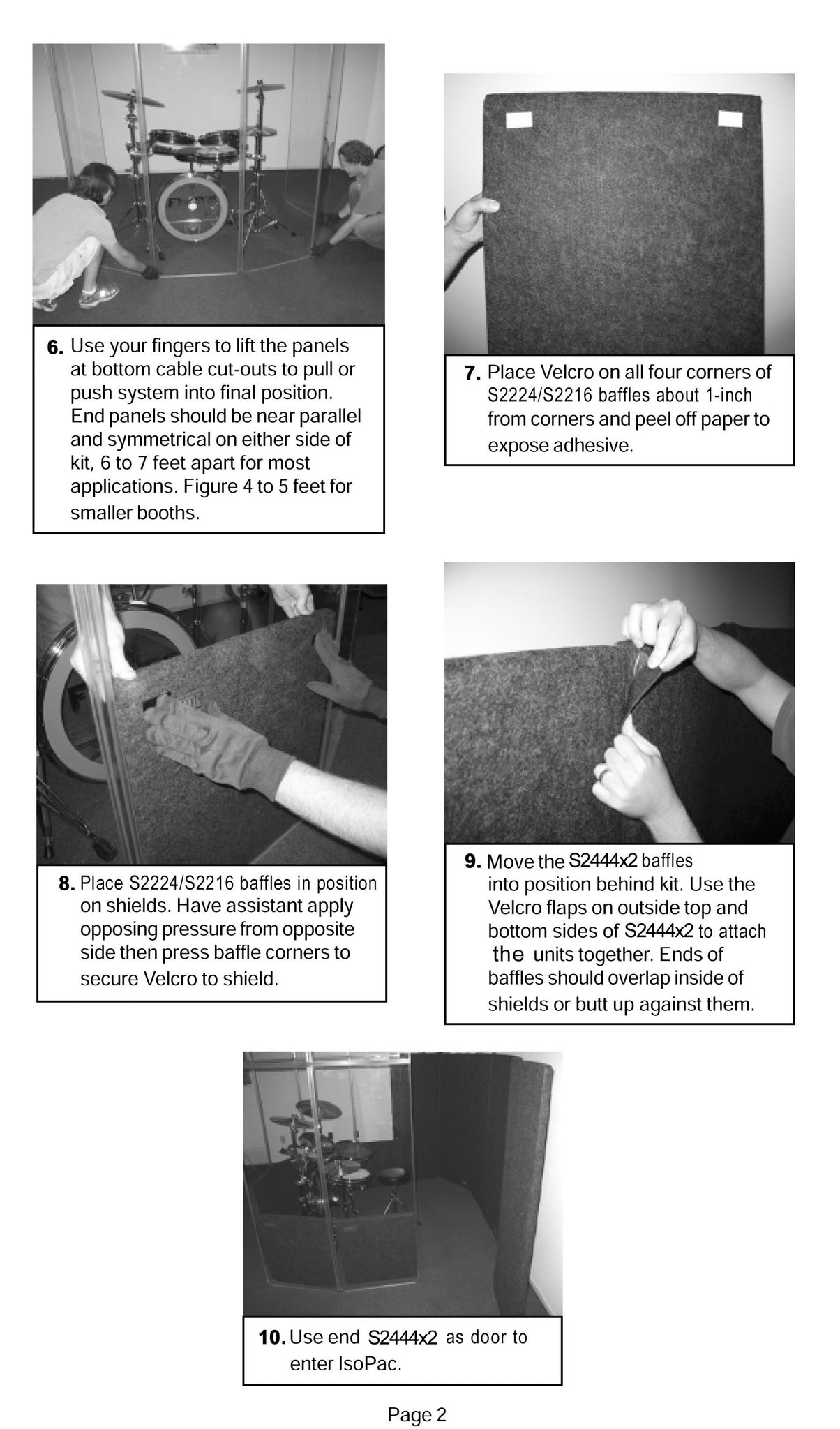 6. Use your fingers to lift the panels at bottom cable cut-outs to pull or push system into final position. End panels should be near parallel and symmetrical on either side of kit, 6 to 7 feet apart for most applications. Figure 4 to 5 feet for smaller booths.

7. Place Velcro on all four corners of S2224/S2216 baffles about 1-inch from corners and peel off paper to expose adhesive.

8. Place S2224/S2216 baffles in position on shields. Have assistant apply opposing pressure from opposite side then press baffle corners to secure Velcro to shield.

9. Move the S2444x2 baffles into position behind kit. Use the Velcro flaps on outside top and bottom sides of S2444x2 to attach the units together. Ends of baffles should overlap inside of shields or butt up against them.

10. Use end S2444x2 as door to enter IsoPac.

Page 2