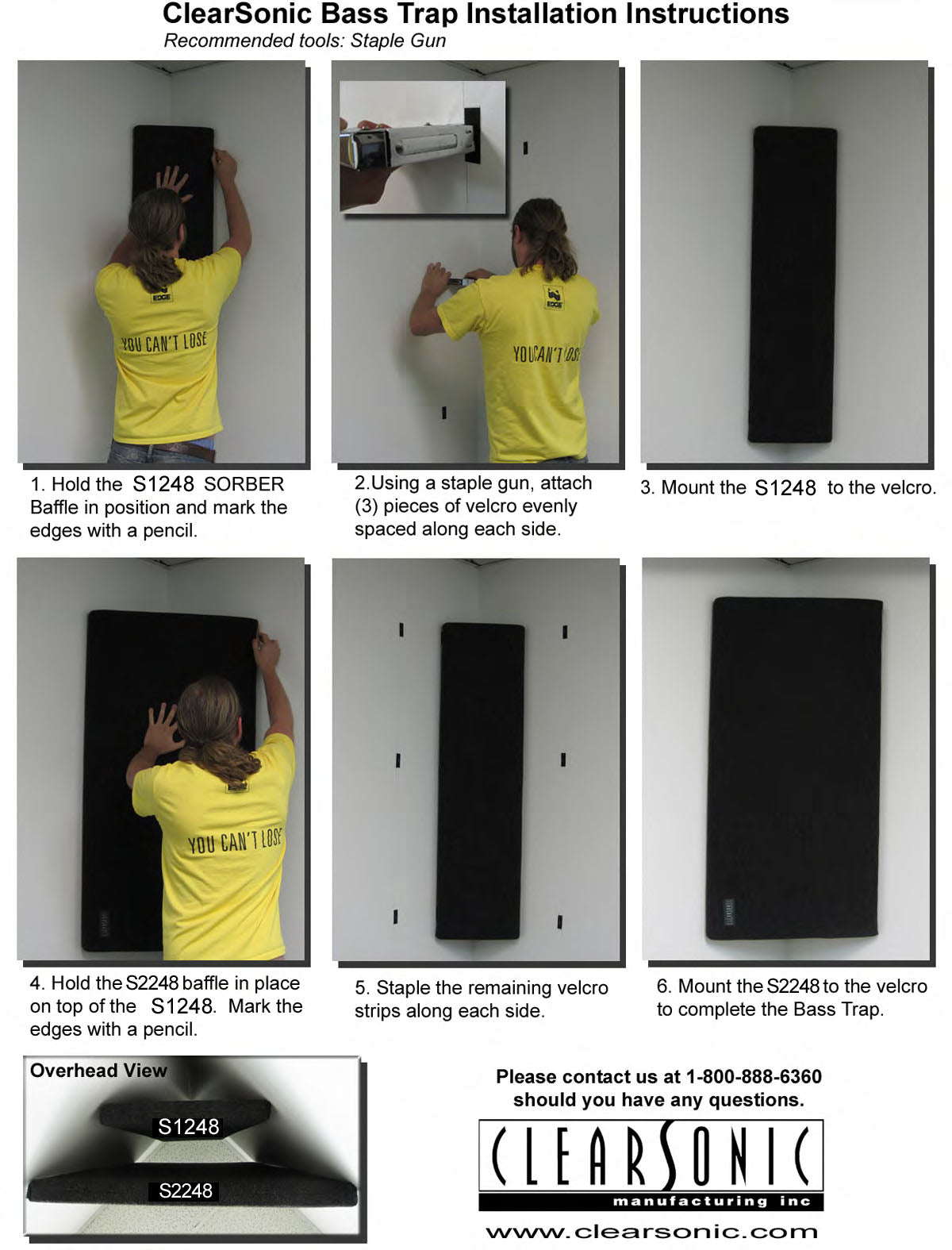 ClearSonic Bass Trap Installation Instructions

Recommended tools: Staple Gun

EDGE

YOU CAN'T LOSE

EDGE

YOU CAN'T LOSE

1. Hold the S1248 SORBER Baffle in position and mark the edges with a pencil.

2.Using a staple gun, attach (3) pieces of velcro evenly spaced along each side.

3. Mount the S1248 to the velcro.

YOU CAN'T LOSE

4. Hold the S2248 baffle in place on top of the S1248. Mark the edges with a pencil.

5. Staple the remaining velcro strips along each side.

6. Mount the S2248 to the velcro to complete the Bass Trap.

Overhead View

S1248

S2248

Please contact us at 1-800-888-6360 should you have any questions.

CLEARSONIC

manufacturing inc

www.clearsonic.com